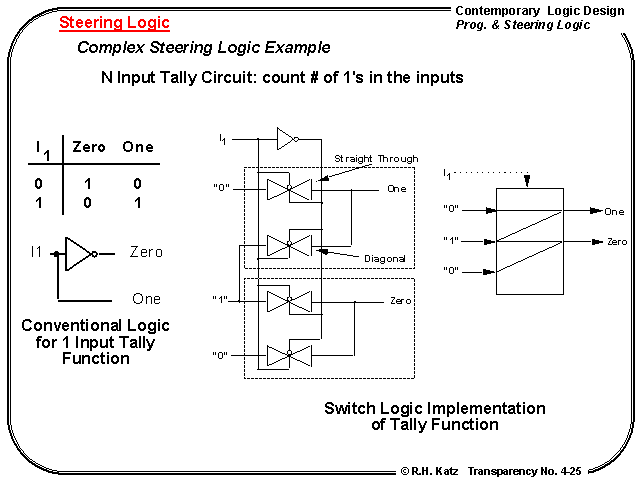 Steering Logic

Contemporary Logic Design
Prog. & Steering Logic

Complex Steering Logic Example

N Input Tally Circuit: count # of 1's in the inputs

| $I_1$ | Zero | One |
|---|---|---|
| 0 | 1 | 0 |
| 1 | 0 | 1 |

I1

Zero

One

Conventional Logic for 1 Input Tally Function

$I_1$

Straight Through

"0"

One

Diagonal

"1"

Zero

"0"

$I_1$

"0"

One

"1"

Zero

"0"

Switch Logic Implementation of Tally Function

© R.H. Katz Transparency No. 4-25