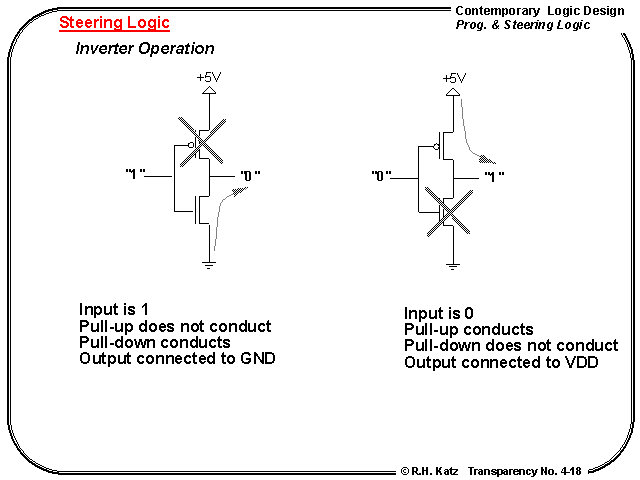 Steering Logic

Contemporary Logic Design
Prog. & Steering Logic

Inverter Operation

+5V

"1"

"0"

+5V

"0"

"1"

Input is 1
Pull-up does not conduct
Pull-down conducts
Output connected to GND

Input is 0
Pull-up conducts
Pull-down does not conduct
Output connected to VDD

© R.H. Katz Transparency No. 4-18